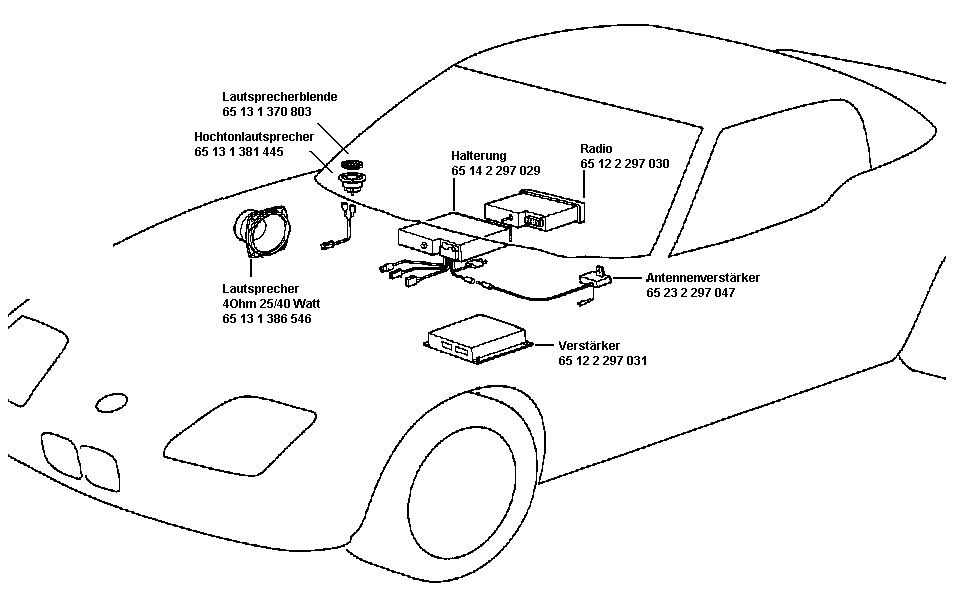 Lautsprecherblende
65 13 1 370 803

Hochtonlautsprecher
65 13 1 381 445

Halterung
65 14 2 297 029

Radio
65 12 2 297 030

Lautsprecher
4Ohm 25/40 Watt
65 13 1 386 546

Antennenverstärker
65 23 2 297 047

Verstärker
65 12 2 297 031